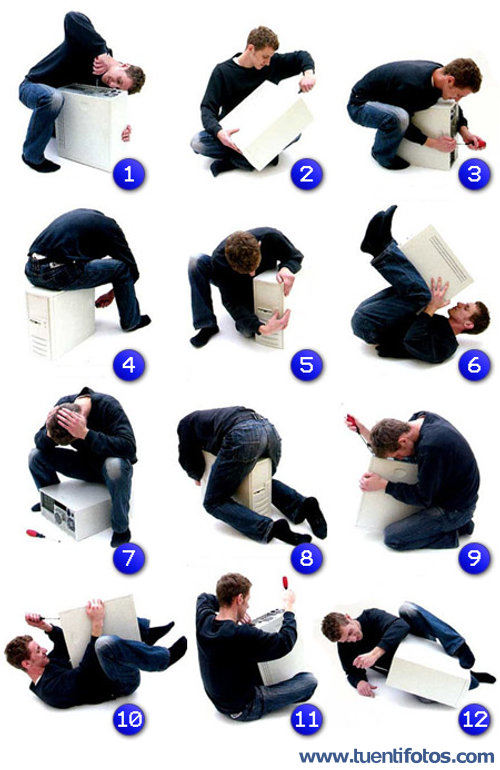 1
2
3
4
5
6
7
8
9
10
11
12
www.tuentifotos.com